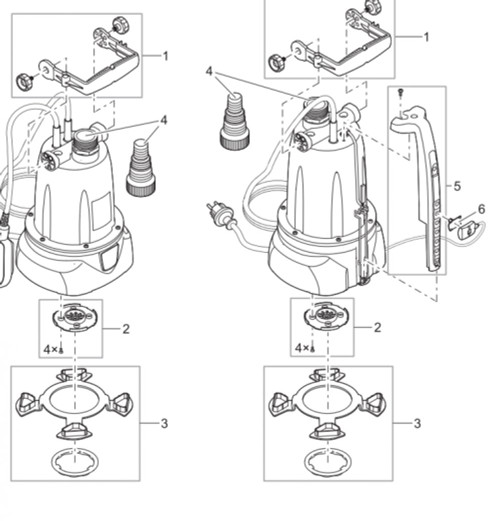 1
4
2
4×
3
1
4
5
6
2
4×
3