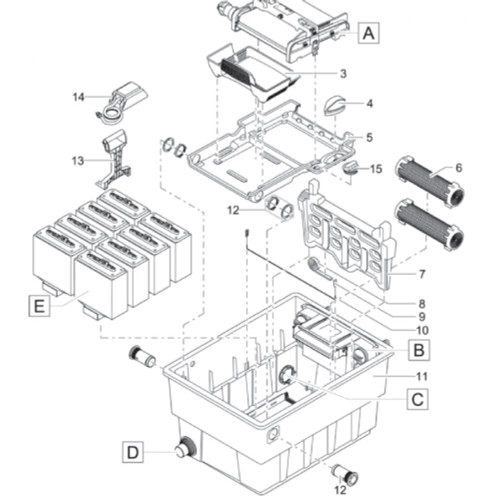 A
3
14
4
5
13
15
6
12
7
8
9
10
E
B
11
C
D
12