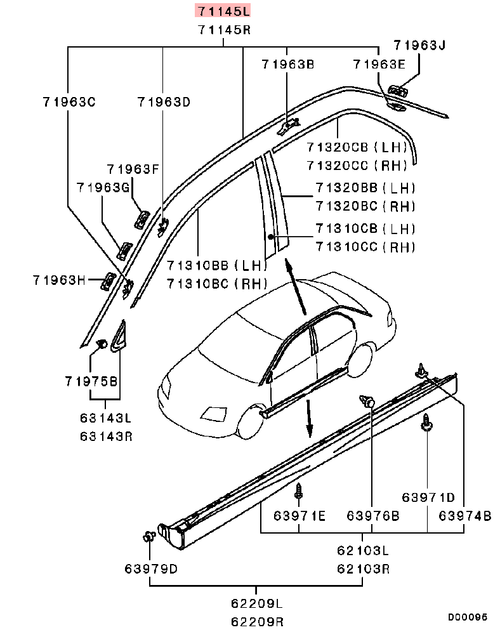 71145L
71145R
71963J
71963B
71963E
71963C
71963D
71320CB (LH)
71320CC (RH)
71963F
71963G
71320BB (LH)
71320BC (RH)
71310CB (LH)
71310CC (RH)
71963H
71310BB (LH)
71310BC (RH)
71975B
63143L
63143R
63971D
63971E
63976B
63974B
62103L
62103R
63979D
62209L
62209R
D00095