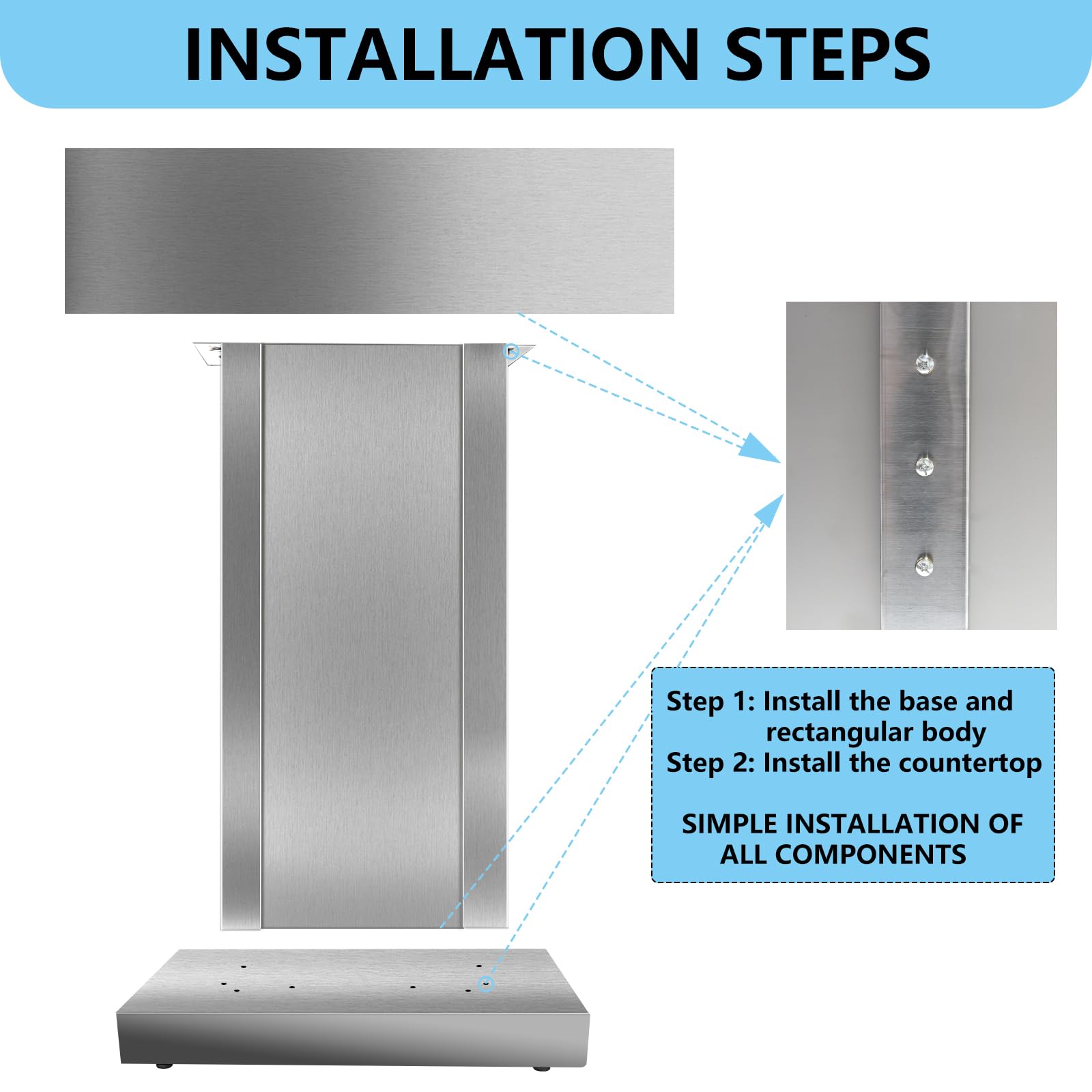 INSTALLATION STEPS

Step 1: Install the base and rectangular body
Step 2: Install the countertop

SIMPLE INSTALLATION OF ALL COMPONENTS