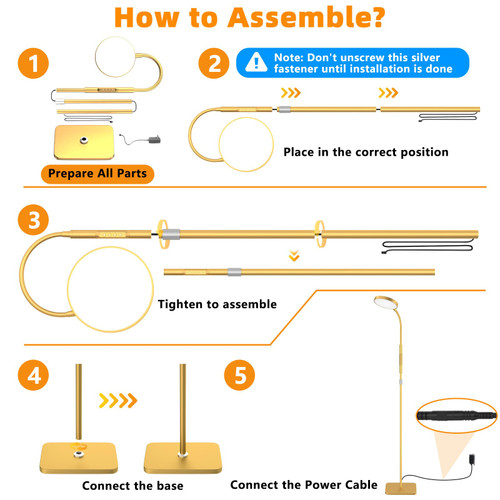 How to Assemble?

1

Prepare All Parts

2

Note: Don't unscrew this silver fastener until installation is done

Place in the correct position

3

Tighten to assemble

4

Connect the base

5

Connect the Power Cable