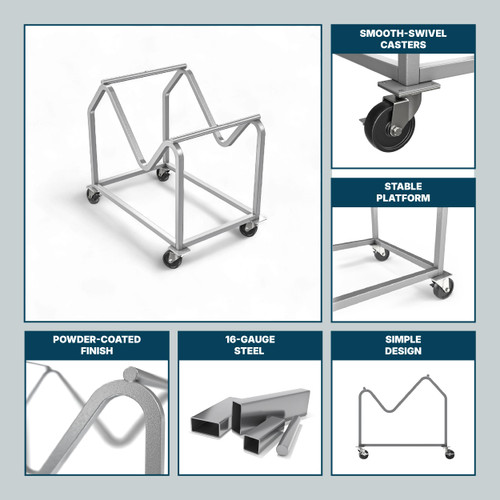 SMOOTH-SWIVEL CASTERS

STABLE PLATFORM

POWDER-COATED FINISH

16-GAUGE STEEL

SIMPLE DESIGN