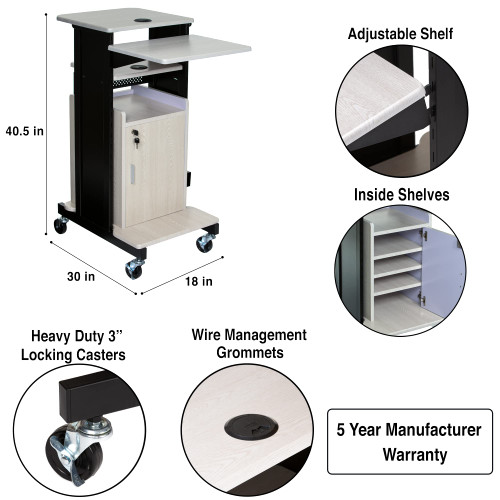 40.5 in

30 in

18 in

Adjustable Shelf

Inside Shelves

Heavy Duty 3” Locking Casters

Wire Management Grommets

5 Year Manufacturer Warranty