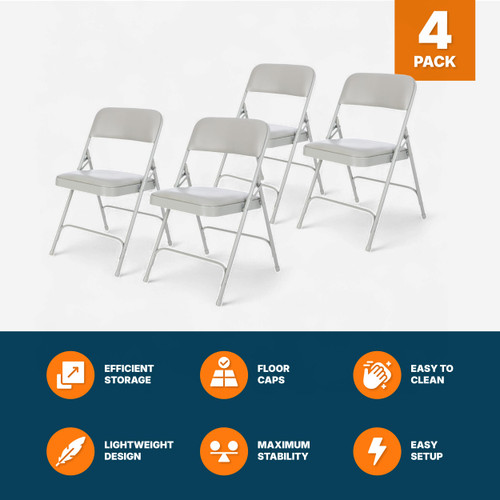 4 PACK

EFFICIENT STORAGE

FLOOR CAPS

EASY TO CLEAN

LIGHTWEIGHT DESIGN

MAXIMUM STABILITY

EASY SETUP