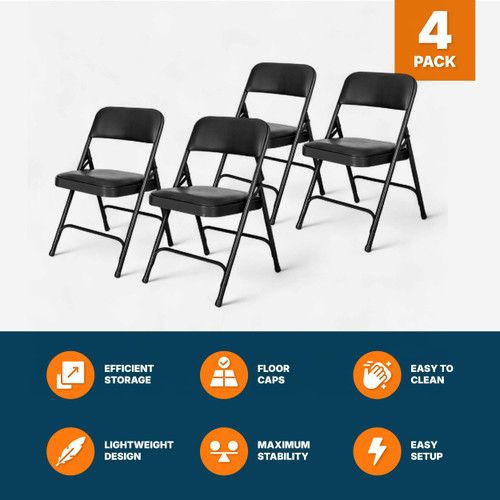 4
PACK

EFFICIENT STORAGE

FLOOR CAPS

EASY TO CLEAN

LIGHTWEIGHT DESIGN

MAXIMUM STABILITY

EASY SETUP