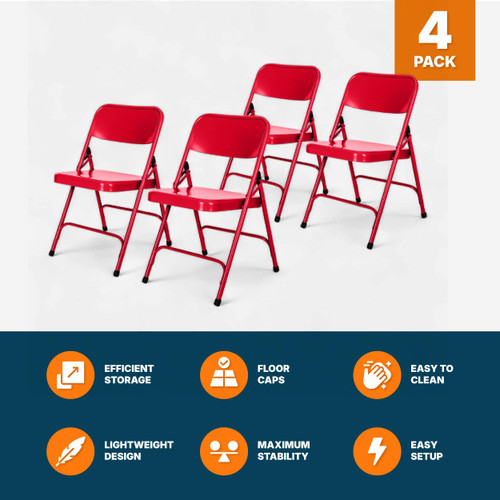 4
PACK

EFFICIENT STORAGE

FLOOR CAPS

EASY TO CLEAN

LIGHTWEIGHT DESIGN

MAXIMUM STABILITY

EASY SETUP