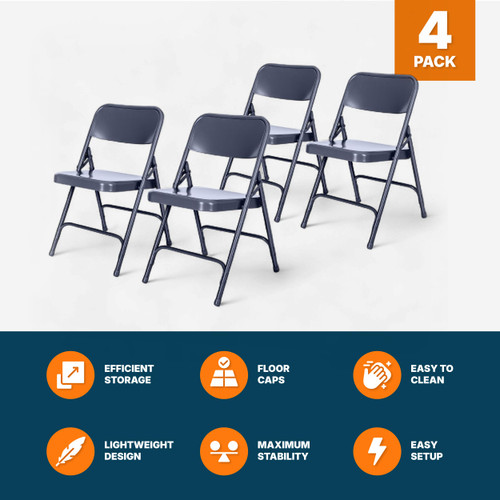 4
PACK

EFFICIENT STORAGE

FLOOR CAPS

EASY TO CLEAN

LIGHTWEIGHT DESIGN

MAXIMUM STABILITY

EASY SETUP