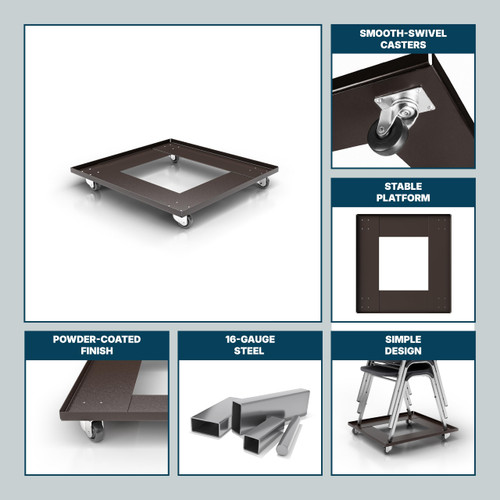 SMOOTH-SWIVEL CASTERS

STABLE PLATFORM

POWDER-COATED FINISH

16-GAUGE STEEL

SIMPLE DESIGN