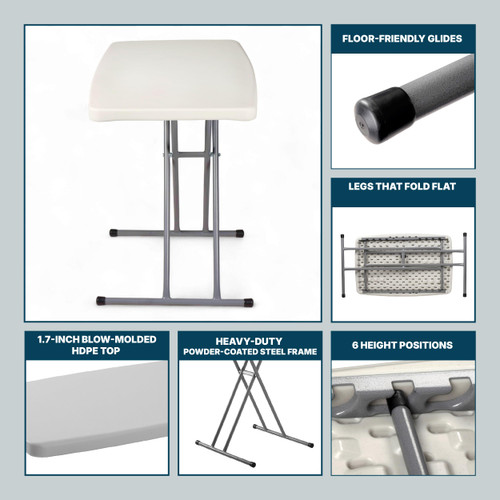 FLOOR-FRIENDLY GLIDES

LEGS THAT FOLD FLAT

1.7-INCH BLOW-MOLDED HDPE TOP

HEAVY-DUTY
POWDER-COATED STEEL FRAME

6 HEIGHT POSITIONS