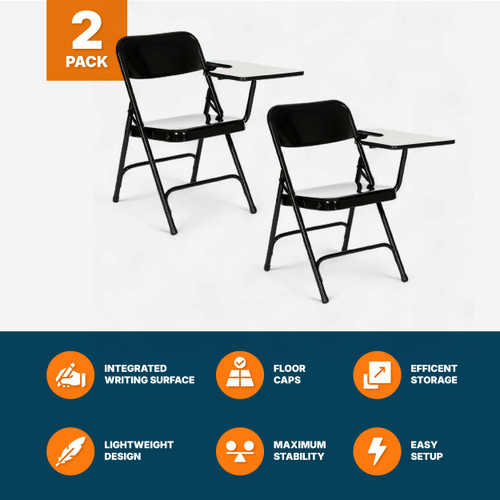 2
PACK

INTEGRATED WRITING SURFACE

FLOOR CAPS

EFFICENT STORAGE

LIGHTWEIGHT DESIGN

MAXIMUM STABILITY

EASY SETUP