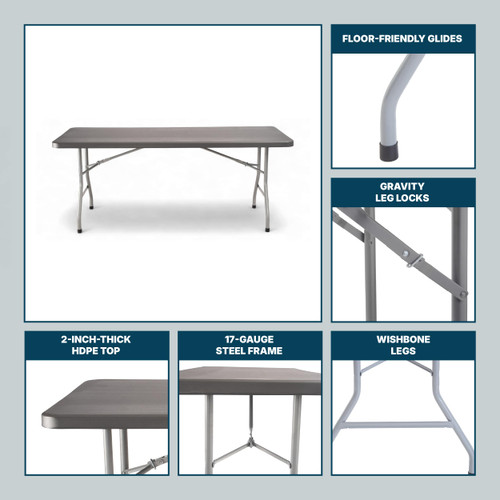 FLOOR-FRIENDLY GLIDES

GRAVITY LEG LOCKS

2-INCH-THICK HDPE TOP

17-GAUGE STEEL FRAME

WISHBONE LEGS