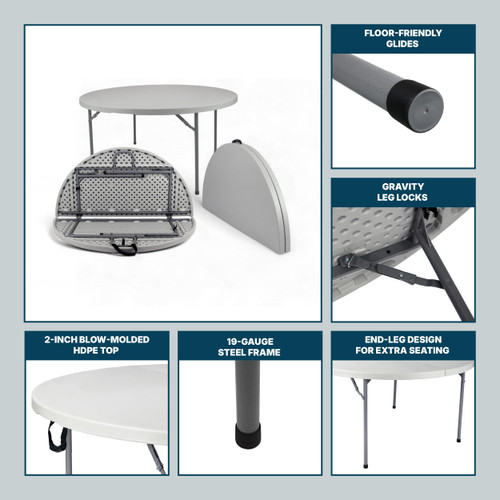 FLOOR-FRIENDLY GLIDES

GRAVITY LEG LOCKS

2-INCH BLOW-MOLDED HDPE TOP

19-GAUGE STEEL FRAME

END-LEG DESIGN FOR EXTRA SEATING