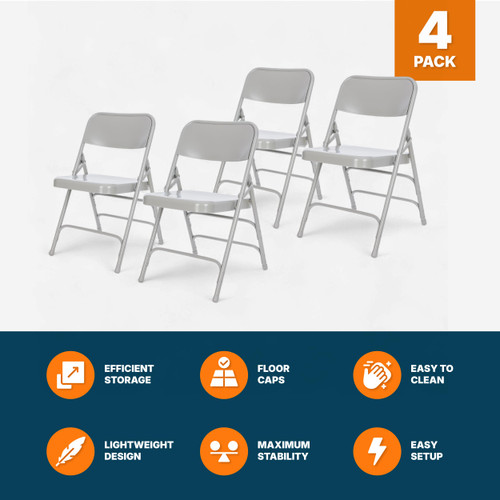 4
PACK

EFFICIENT STORAGE

FLOOR CAPS

EASY TO CLEAN

LIGHTWEIGHT DESIGN

MAXIMUM STABILITY

EASY SETUP