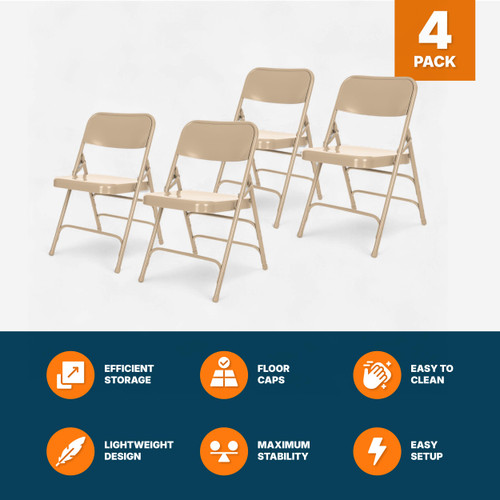 4
PACK

EFFICIENT STORAGE

FLOOR CAPS

EASY TO CLEAN

LIGHTWEIGHT DESIGN

MAXIMUM STABILITY

EASY SETUP