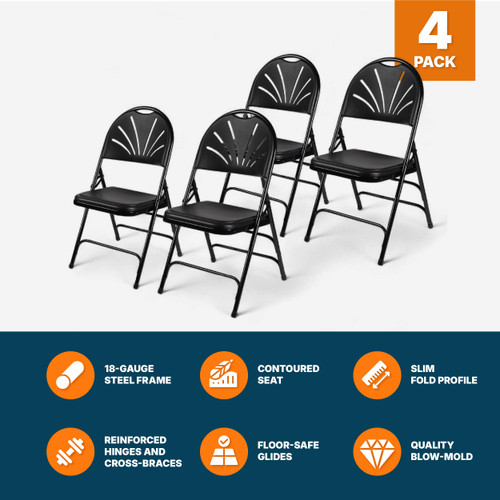 4 PACK

18-GAUGE STEEL FRAME

CONTOURED SEAT

SLIM FOLD PROFILE

REINFORCED HINGES AND CROSS-BRACES

FLOOR-SAFE GLIDES

QUALITY BLOW-MOLD