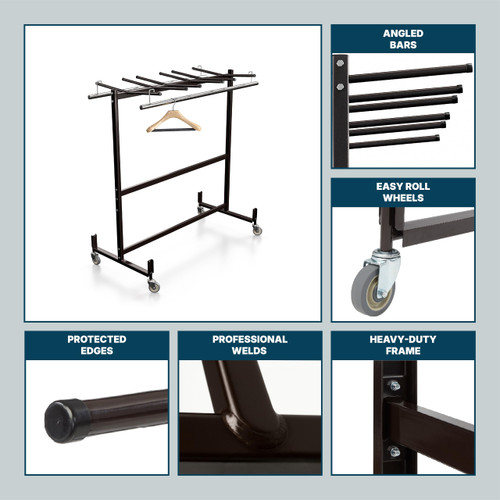 ANGLED BARS

EASY ROLL WHEELS

PROTECTED EDGES

PROFESSIONAL WELDS

HEAVY-DUTY FRAME