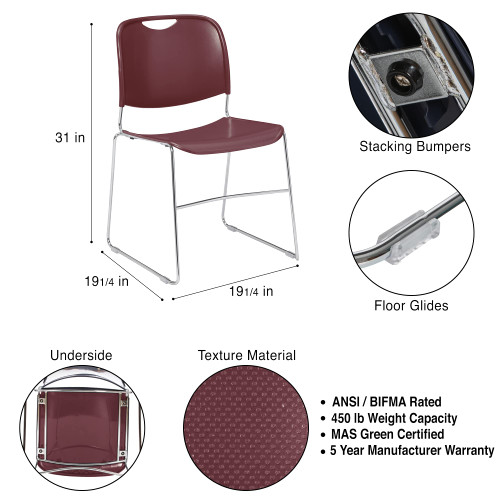 31 in

19 1/4 in

19 1/4 in

Stacking Bumpers

Floor Glides

Underside

Texture Material

• ANSI / BIFMA Rated
• 450 lb Weight Capacity
• MAS Green Certified
• 5 Year Manufacturer Warranty