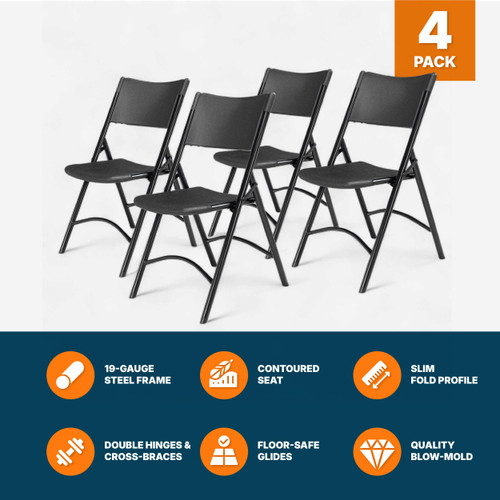 4
PACK

19-GAUGE
STEEL FRAME

CONTOURED
SEAT

SLIM
FOLD PROFILE

DOUBLE HINGES &
CROSS-BRACES

FLOOR-SAFE
GLIDES

QUALITY
BLOW-MOLD