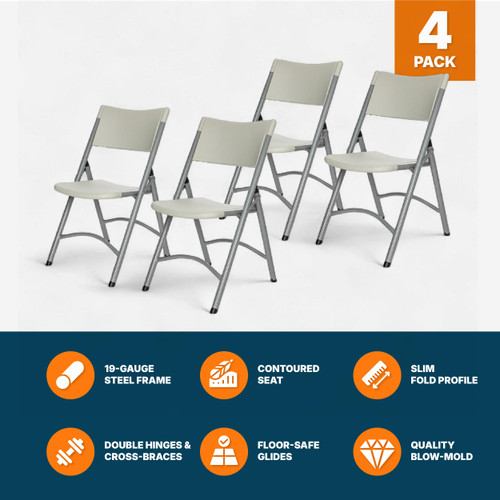 4
PACK

19-GAUGE
STEEL FRAME

CONTOURED
SEAT

SLIM
FOLD PROFILE

DOUBLE HINGES &
CROSS-BRACES

FLOOR-SAFE
GLIDES

QUALITY
BLOW-MOLD