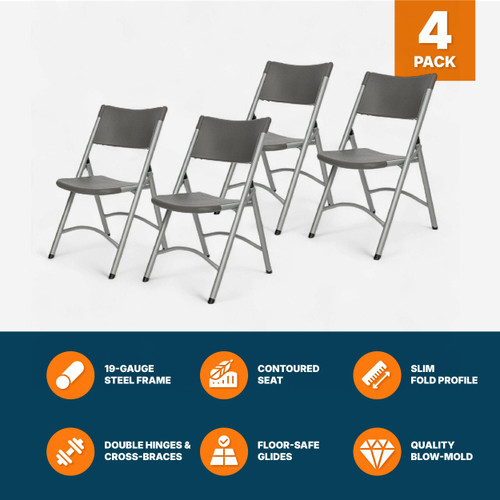 4
PACK

19-GAUGE
STEEL FRAME

CONTOURED
SEAT

SLIM
FOLD PROFILE

DOUBLE HINGES &
CROSS-BRACES

FLOOR-SAFE
GLIDES

QUALITY
BLOW-MOLD