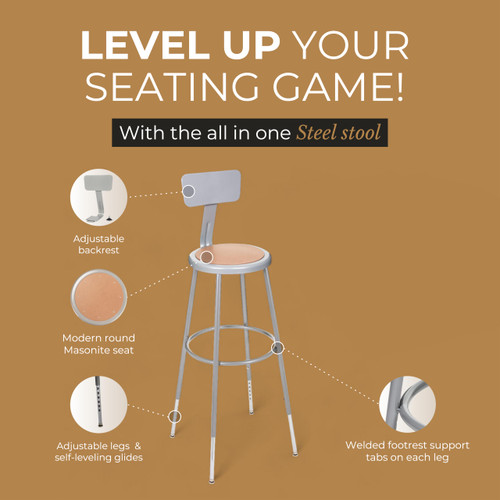 LEVEL UP YOUR SEATING GAME!

With the all in one Steel stool

Adjustable backrest

Modern round Masonite seat

Adjustable legs & self-leveling glides

Welded footrest support tabs on each leg