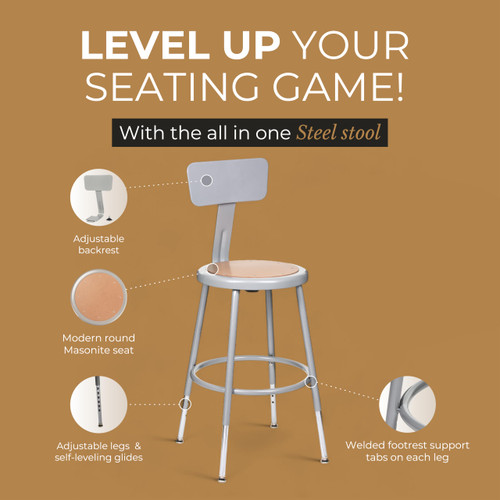 LEVEL UP YOUR SEATING GAME!

With the all in one Steel stool

Adjustable backrest

Modern round Masonite seat

Adjustable legs & self-leveling glides

Welded footrest support tabs on each leg