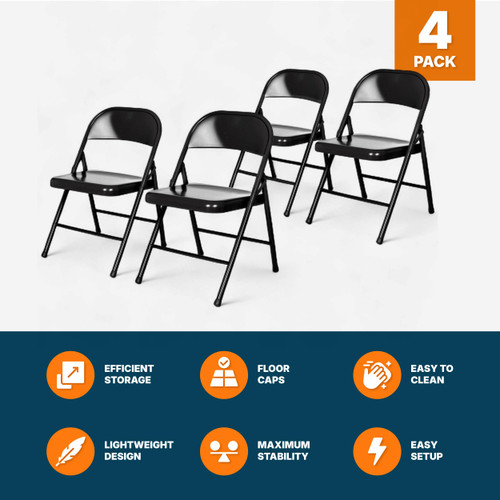 4
PACK

EFFICIENT STORAGE

FLOOR CAPS

EASY TO CLEAN

LIGHTWEIGHT DESIGN

MAXIMUM STABILITY

EASY SETUP