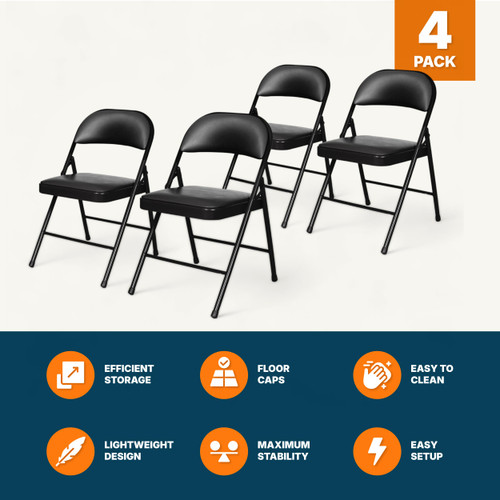 4
PACK

EFFICIENT STORAGE

FLOOR CAPS

EASY TO CLEAN

LIGHTWEIGHT DESIGN

MAXIMUM STABILITY

EASY SETUP