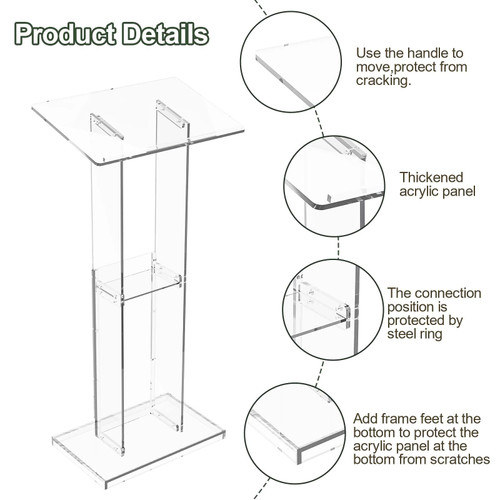 Product Details

Use the handle to move,protect from cracking.

Thickened acrylic panel

The connection position is protected by steel ring

Add frame feet at the bottom to protect the acrylic panel at the bottom from scratches