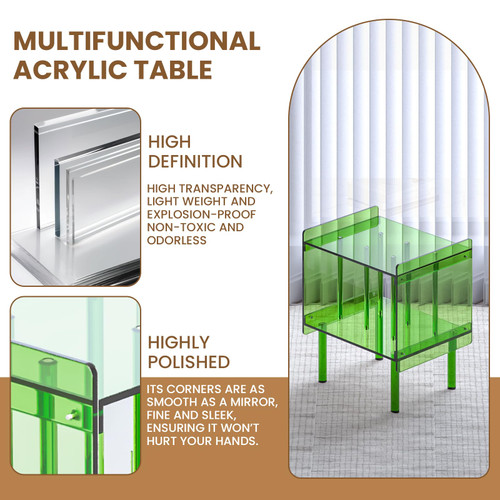 MULTIFUNCTIONAL ACRYLIC TABLE

HIGH DEFINITION

HIGH TRANSPARENCY, LIGHT WEIGHT AND EXPLOSION-PROOF NON-TOXIC AND ODORLESS

HIGHLY POLISHED

ITS CORNERS ARE AS SMOOTH AS A MIRROR, FINE AND SLEEK, ENSURING IT WON'T HURT YOUR HANDS.