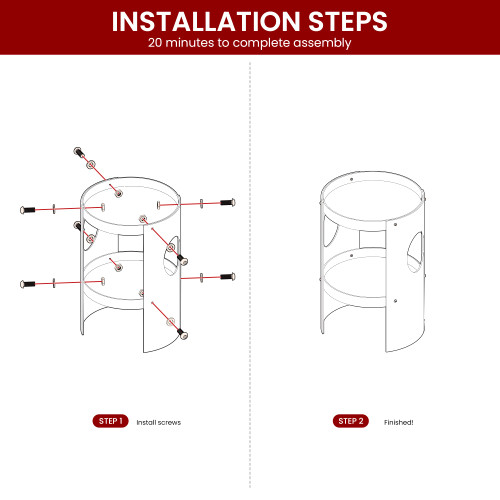 INSTALLATION STEPS
20 minutes to complete assembly

STEP 1 Install screws

STEP 2 Finished!