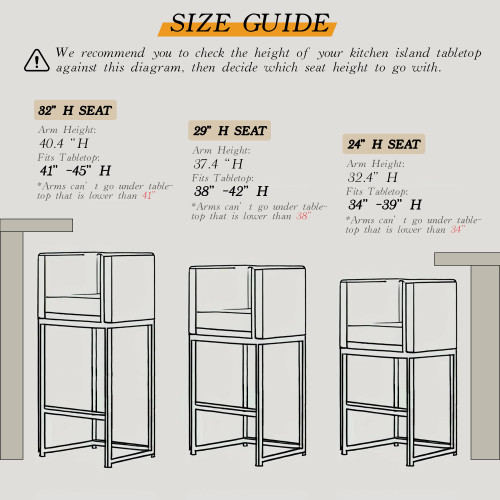 SIZE GUIDE

We recommend you to check the height of your kitchen island tabletop against this diagram, then decide which seat height to go with.

32" H SEAT
Arm Height:
40.4 "H
Fits Tabletop:
41" -45" H
*Arms can' t go under tabletop that is lower than 41"

29" H SEAT
Arm Height:
37.4 "H
Fits Tabletop:
38" -42" H
*Arms can' t go under tabletop that is lower than 38"

24" H SEAT
Arm Height:
32.4" H
Fits Tabletop:
34" -39" H
*Arms can' t go under tabletop that is lower than 34"