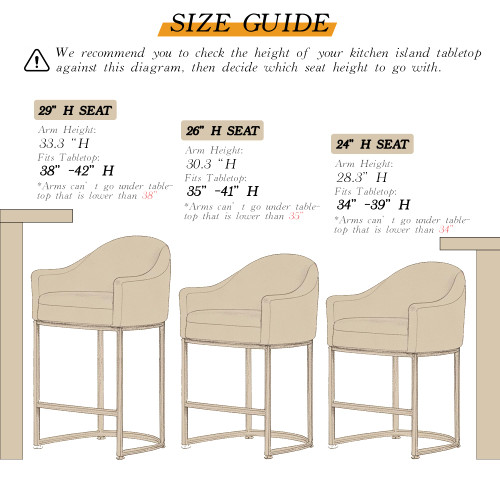 SIZE GUIDE

We recommend you to check the height of your kitchen island tabletop against this diagram, then decide which seat height to go with.

29" H SEAT

Arm Height:
33.3 "H
Fits Tabletop:
38" -42" H
*Arms can' t go under tabletop that is lower than 38"

26" H SEAT

Arm Height:
30.3 "H
Fits Tabletop:
35" -41" H
*Arms can' t go under tabletop that is lower than 35"

24" H SEAT

Arm Height:
28.3" H
Fits Tabletop:
34" -39" H
*Arms can' t go under tabletop that is lower than 34"