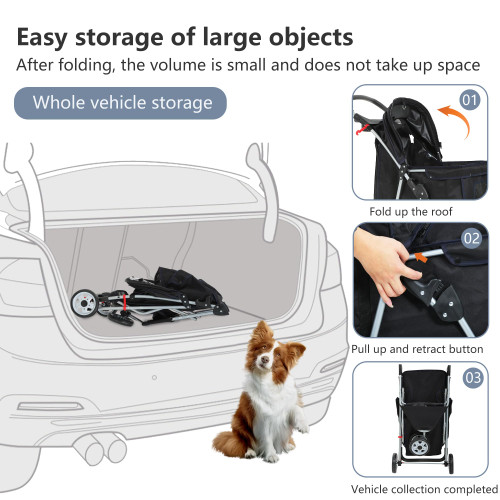 Easy storage of large objects

After folding, the volume is small and does not take up space

Whole vehicle storage

01

Fold up the roof

02

Pull up and retract button

03

Vehicle collection completed