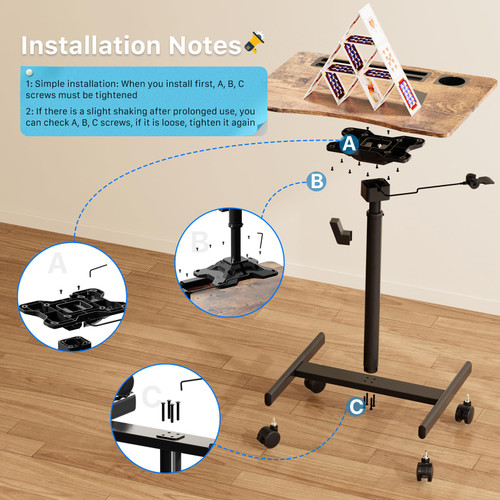 Installation Notes

1: Simple installation: When you install first, A, B, C screws must be tightened

2: If there is a slight shaking after prolonged use, you can check A, B, C screws, if it is loose, tighten it again

A

B

A

B

C

C