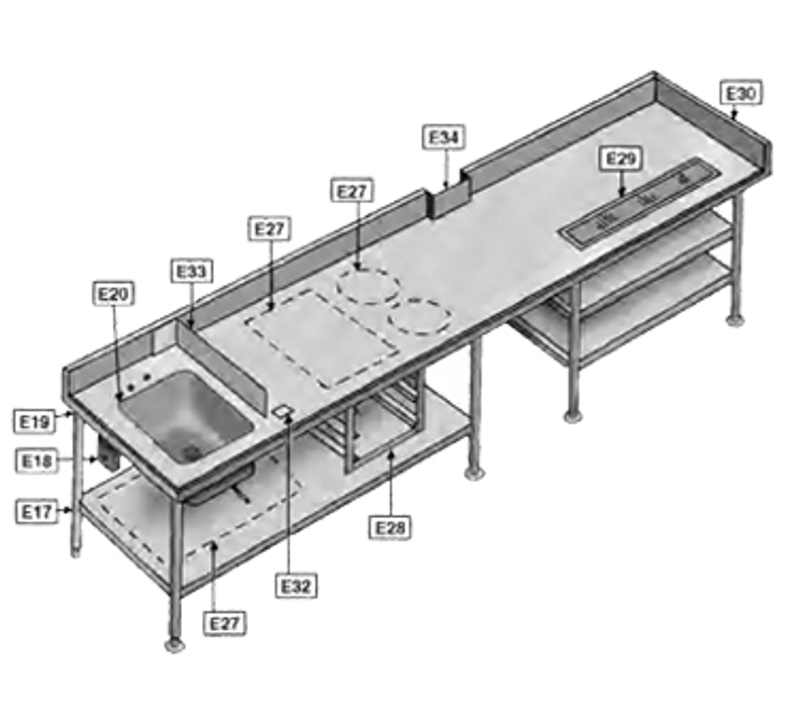 E30
E34
E29
E27
E27
E33
E20
E19
E18
E17
E28
E32
E27