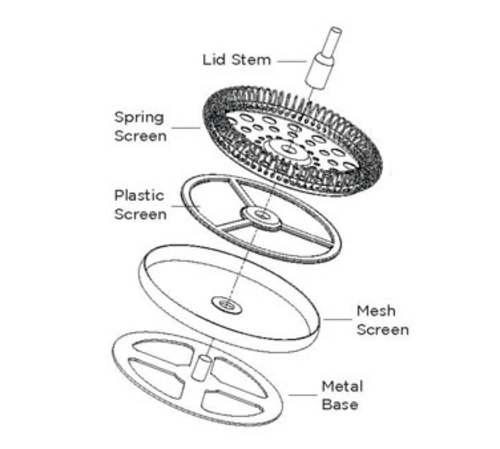 Lid Stem

Spring Screen

Plastic Screen

Mesh Screen

Metal Base