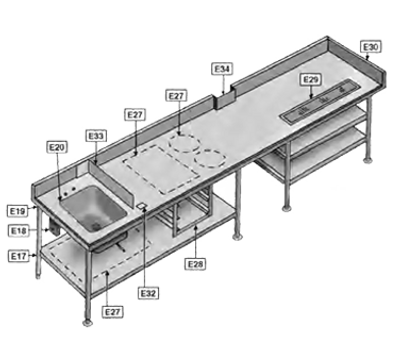 E30
E34
E29
E27
E27
E33
E20
E19
E18
E17
E28
E32
E27