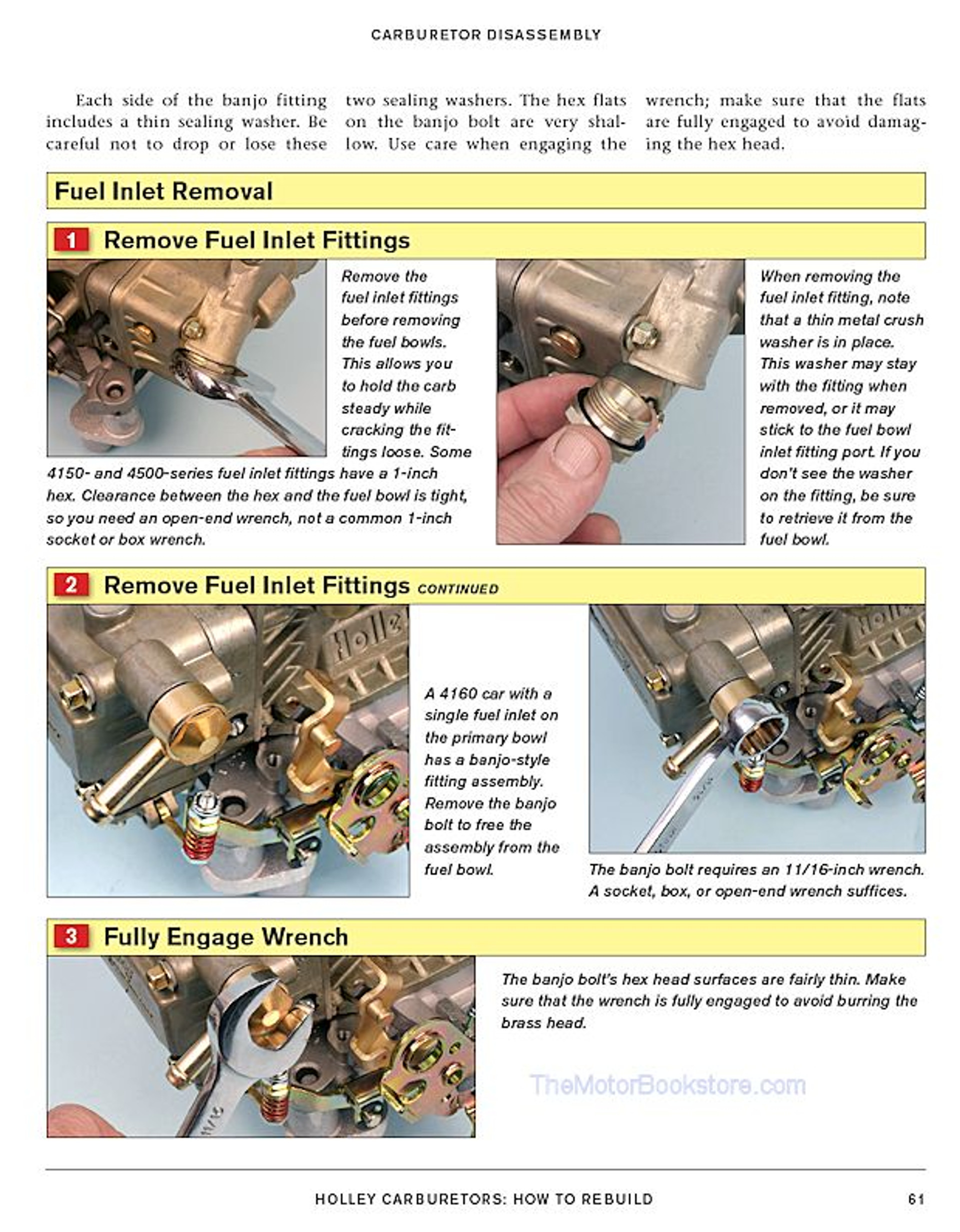 CARBURETOR DISASSEMBLY

Each side of the banjo fitting includes a thin sealing washer. Be careful not to drop or lose these two sealing washers. The hex flats on the banjo bolt are very shallow. Use care when engaging the wrench; make sure that the flats are fully engaged to avoid damaging the hex head.

Fuel Inlet Removal

1 Remove Fuel Inlet Fittings

Remove the fuel inlet fittings before removing the fuel bowls. This allows you to hold the carb steady while cracking the fittings loose. Some 4150- and 4500-series fuel inlet fittings have a 1-inch hex. Clearance between the hex and the fuel bowl is tight, so you need an open-end wrench, not a common 1-inch socket or box wrench.

When removing the fuel inlet fitting, note that a thin metal crush washer is in place. This washer may stay with the fitting when removed, or it may stick to the fuel bowl inlet fitting port. If you don't see the washer on the fitting, be sure to retrieve it from the fuel bowl.

2 Remove Fuel Inlet Fittings CONTINUED

A 4160 car with a single fuel inlet on the primary bowl has a banjo-style fitting assembly. Remove the banjo bolt to free the assembly from the fuel bowl.

The banjo bolt requires an 11/16-inch wrench. A socket, box, or open-end wrench suffices.

3 Fully Engage Wrench

The banjo bolt's hex head surfaces are fairly thin. Make sure that the wrench is fully engaged to avoid burring the brass head.

TheMotorBookstore.com

HOLLEY CARBURETORS: HOW TO REBUILD 61