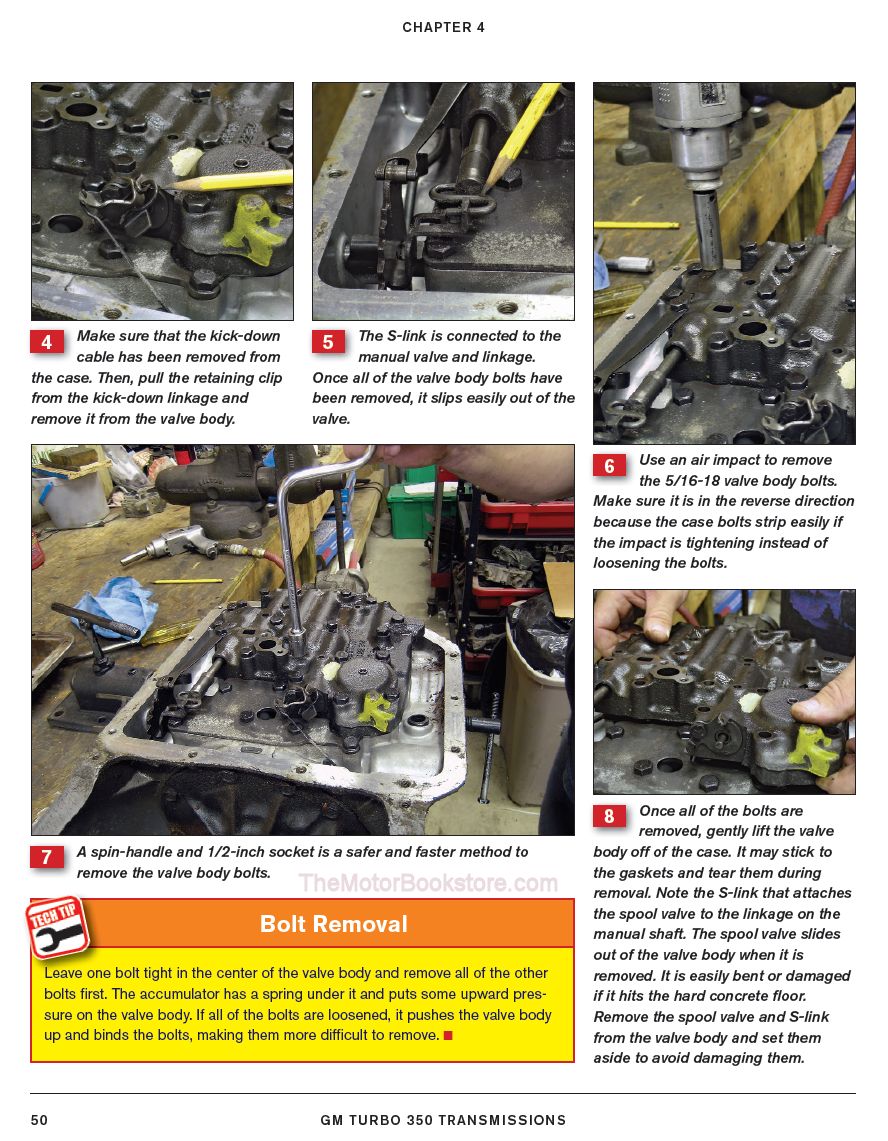 CHAPTER 4

4 Make sure that the kick-down cable has been removed from the case. Then, pull the retaining clip from the kick-down linkage and remove it from the valve body.

5 The S-link is connected to the manual valve and linkage. Once all of the valve body bolts have been removed, it slips easily out of the valve.

6 Use an air impact to remove the 5/16-18 valve body bolts. Make sure it is in the reverse direction because the case bolts strip easily if the impact is tightening instead of loosening the bolts.

7 A spin-handle and 1/2-inch socket is a safer and faster method to remove the valve body bolts.

TheMotorBookstore.com

TECH TIP

Bolt Removal

Leave one bolt tight in the center of the valve body and remove all of the other bolts first. The accumulator has a spring under it and puts some upward pressure on the valve body. If all of the bolts are loosened, it pushes the valve body up and binds the bolts, making them more difficult to remove. ■

8 Once all of the bolts are removed, gently lift the valve body off of the case. It may stick to the gaskets and tear them during removal. Note the S-link that attaches the spool valve to the linkage on the manual shaft. The spool valve slides out of the valve body when it is removed. It is easily bent or damaged if it hits the hard concrete floor. Remove the spool valve and S-link from the valve body and set them aside to avoid damaging them.

50 GM TURBO 350 TRANSMISSIONS