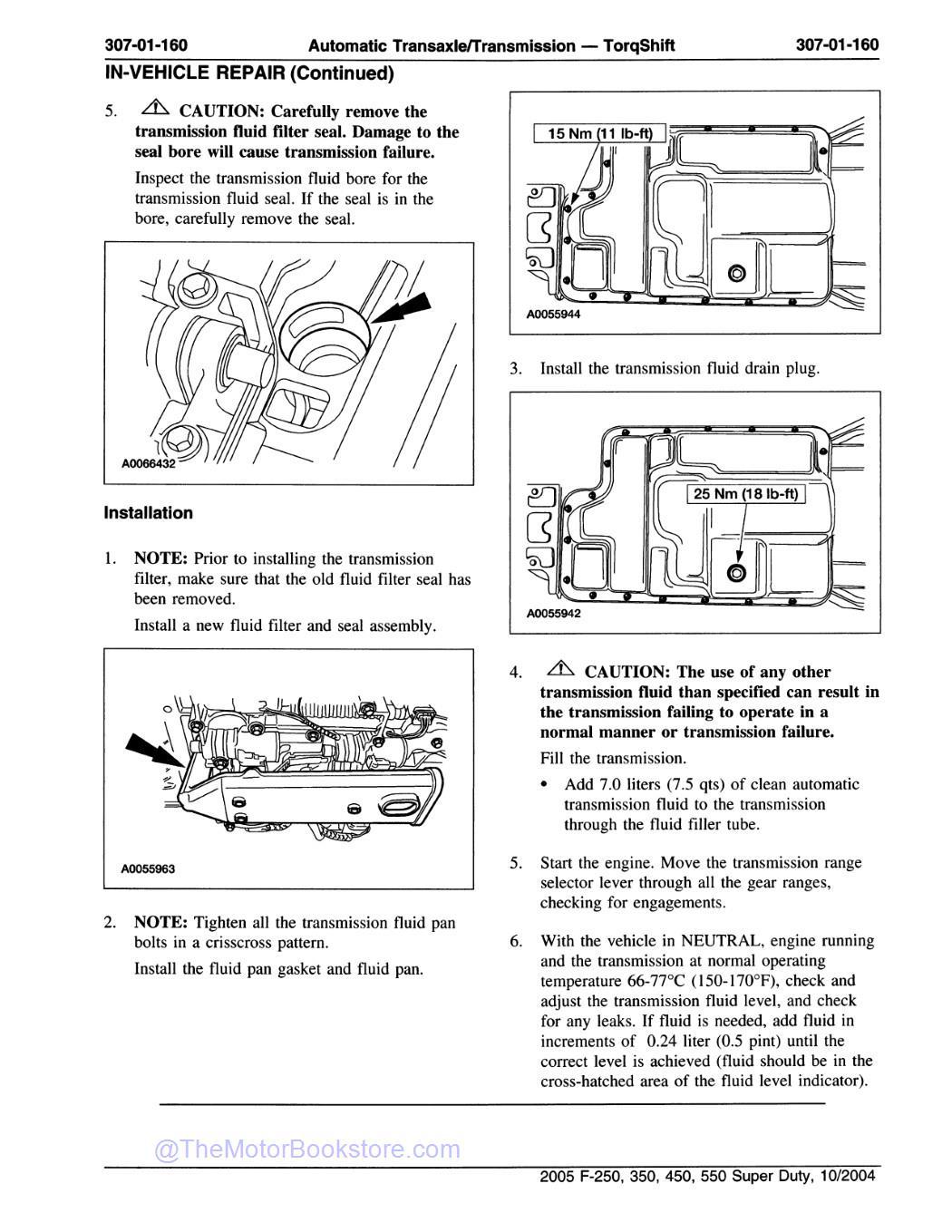 307-01-160 Automatic Transaxle/Transmission — TorqShift 307-01-160

IN-VEHICLE REPAIR (Continued)

5. CAUTION: Carefully remove the transmission fluid filter seal. Damage to the seal bore will cause transmission failure.

Inspect the transmission fluid bore for the transmission fluid seal. If the seal is in the bore, carefully remove the seal.

A0066432

Installation

1. NOTE: Prior to installing the transmission filter, make sure that the old fluid filter seal has been removed.

Install a new fluid filter and seal assembly.

A0055963

2. NOTE: Tighten all the transmission fluid pan bolts in a crisscross pattern.

Install the fluid pan gasket and fluid pan.

15 Nm (11 lb-ft)

A0055944

3. Install the transmission fluid drain plug.

25 Nm (18 lb-ft)

A0055942

4. CAUTION: The use of any other transmission fluid than specified can result in the transmission failing to operate in a normal manner or transmission failure.

Fill the transmission.

• Add 7.0 liters (7.5 qts) of clean automatic transmission fluid to the transmission through the fluid filler tube.

5. Start the engine. Move the transmission range selector lever through all the gear ranges, checking for engagements.

6. With the vehicle in NEUTRAL, engine running and the transmission at normal operating temperature 66-77°C (150-170°F), check and adjust the transmission fluid level, and check for any leaks. If fluid is needed, add fluid in increments of 0.24 liter (0.5 pint) until the correct level is achieved (fluid should be in the cross-hatched area of the fluid level indicator).

@TheMotorBookstore.com

2005 F-250, 350, 450, 550 Super Duty, 10/2004