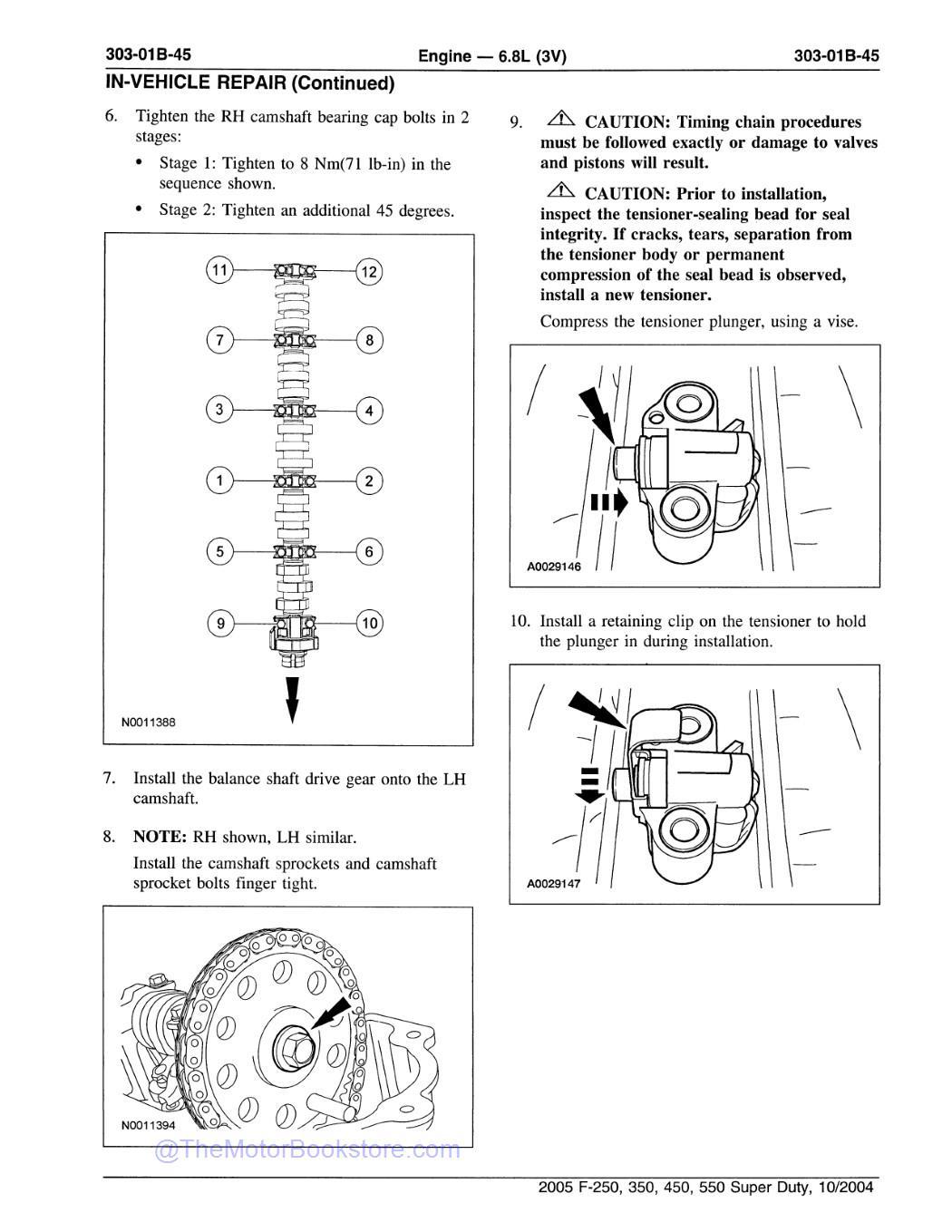 303-01B-45 Engine — 6.8L (3V) 303-01B-45

IN-VEHICLE REPAIR (Continued)

6. Tighten the RH camshaft bearing cap bolts in 2 stages:

• Stage 1: Tighten to 8 Nm(71 lb-in) in the sequence shown.

• Stage 2: Tighten an additional 45 degrees.

11 12
7 8
3 4
1 2
5 6
9 10

N0011388

7. Install the balance shaft drive gear onto the LH camshaft.

8. NOTE: RH shown, LH similar.

Install the camshaft sprockets and camshaft sprocket bolts finger tight.

N0011394

@TheMotorBookstore.com

9. CAUTION: Timing chain procedures must be followed exactly or damage to valves and pistons will result.

CAUTION: Prior to installation, inspect the tensioner-sealing bead for seal integrity. If cracks, tears, separation from the tensioner body or permanent compression of the seal bead is observed, install a new tensioner.

Compress the tensioner plunger, using a vise.

A0029146

10. Install a retaining clip on the tensioner to hold the plunger in during installation.

A0029147

2005 F-250, 350, 450, 550 Super Duty, 10/2004