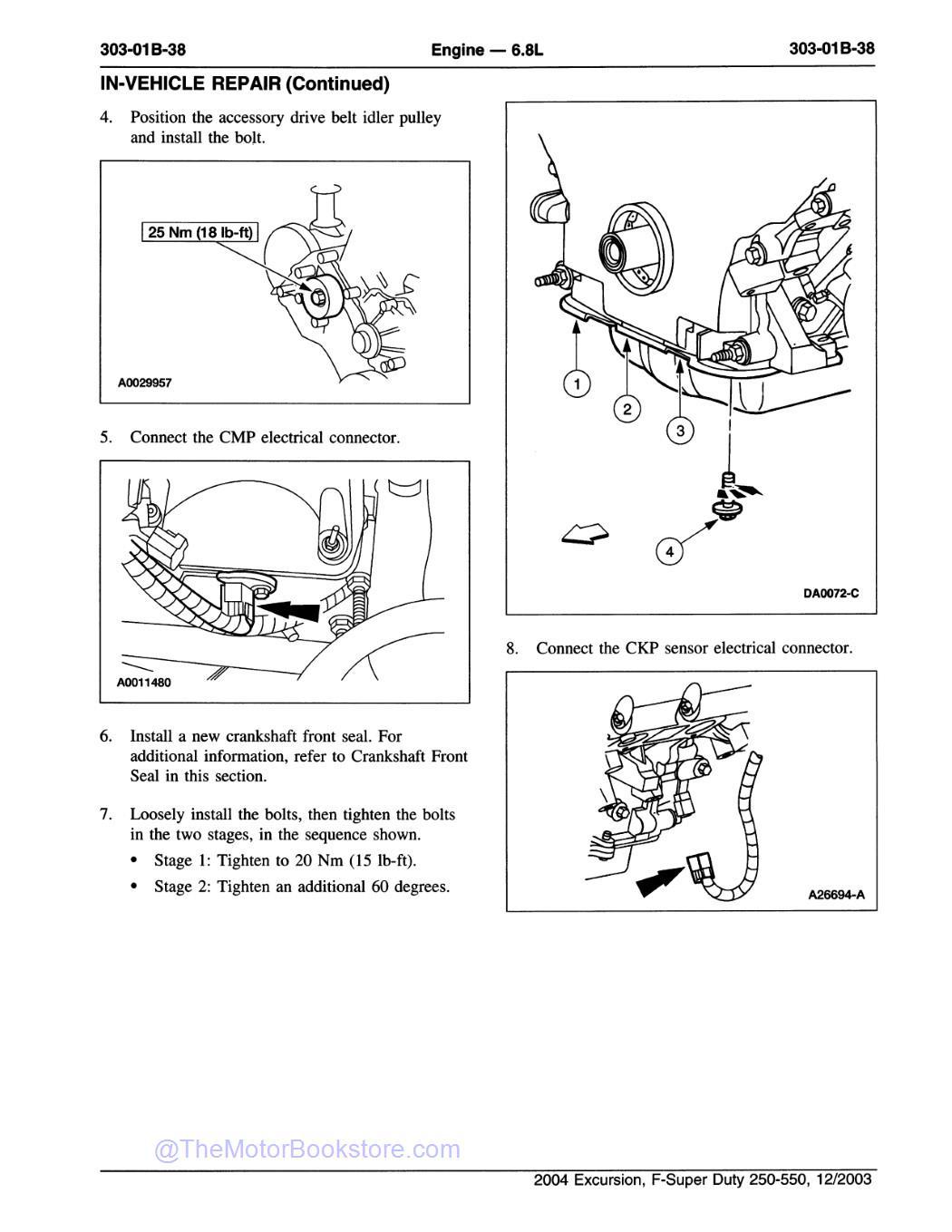 303-01B-38 Engine — 6.8L 303-01B-38

IN-VEHICLE REPAIR (Continued)

4. Position the accessory drive belt idler pulley and install the bolt.

25 Nm (18 lb-ft)

A0029957

5. Connect the CMP electrical connector.

A0011480

6. Install a new crankshaft front seal. For additional information, refer to Crankshaft Front Seal in this section.

7. Loosely install the bolts, then tighten the bolts in the two stages, in the sequence shown.

• Stage 1: Tighten to 20 Nm (15 lb-ft).

• Stage 2: Tighten an additional 60 degrees.

1

2

3

4

DA0072-C

8. Connect the CKP sensor electrical connector.

A26694-A

@TheMotorBookstore.com

2004 Excursion, F-Super Duty 250-550, 12/2003