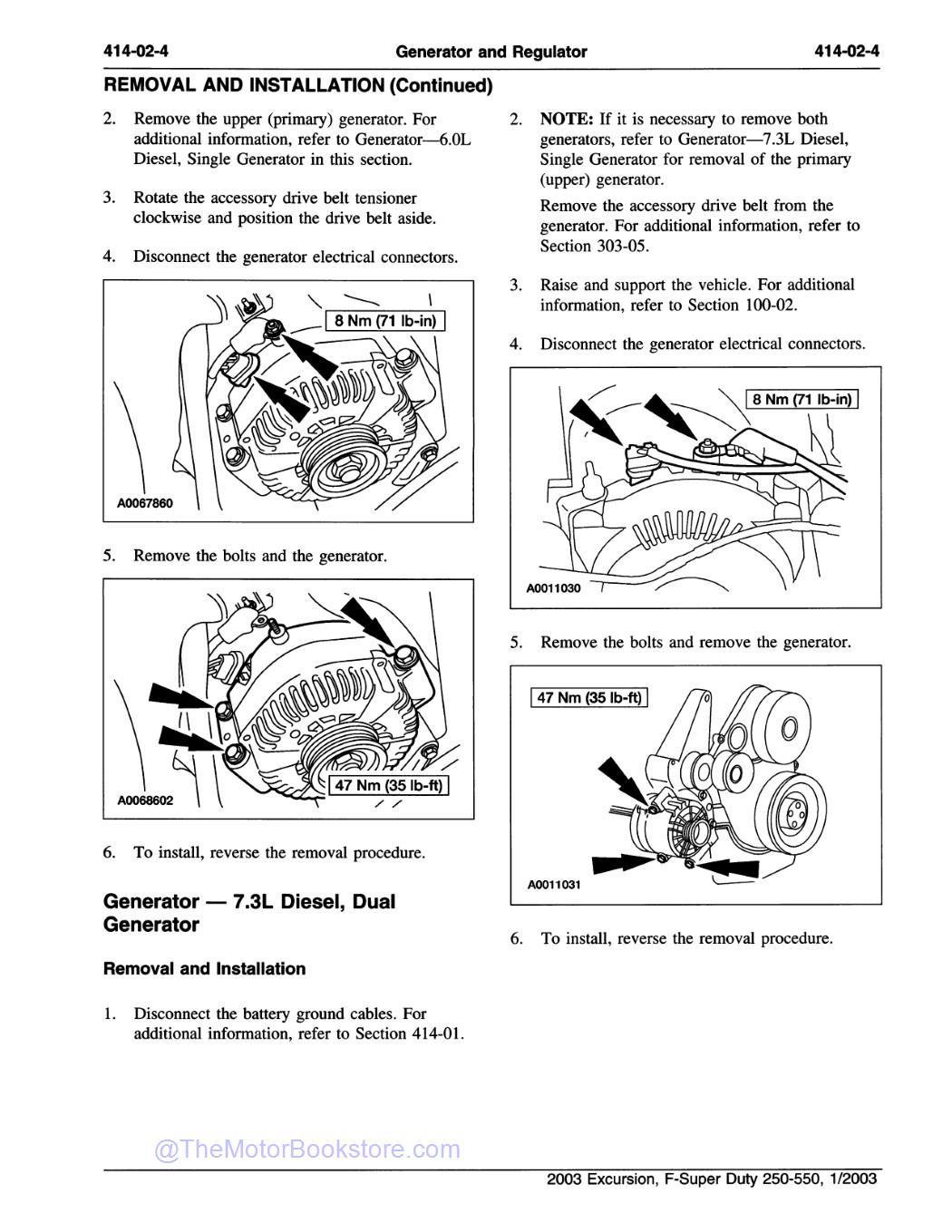 414-02-4 Generator and Regulator 414-02-4

REMOVAL AND INSTALLATION (Continued)

2. Remove the upper (primary) generator. For additional information, refer to Generator—6.0L Diesel, Single Generator in this section.

3. Rotate the accessory drive belt tensioner clockwise and position the drive belt aside.

4. Disconnect the generator electrical connectors.

8 Nm (71 lb-in)

A0067860

5. Remove the bolts and the generator.

47 Nm (35 lb-ft)

A0068602

6. To install, reverse the removal procedure.

Generator — 7.3L Diesel, Dual Generator

Removal and Installation

1. Disconnect the battery ground cables. For additional information, refer to Section 414-01.

2. NOTE: If it is necessary to remove both generators, refer to Generator—7.3L Diesel, Single Generator for removal of the primary (upper) generator.

Remove the accessory drive belt from the generator. For additional information, refer to Section 303-05.

3. Raise and support the vehicle. For additional information, refer to Section 100-02.

4. Disconnect the generator electrical connectors.

8 Nm (71 lb-in)

A0011030

5. Remove the bolts and remove the generator.

47 Nm (35 lb-ft)

A0011031

6. To install, reverse the removal procedure.

@TheMotorBookstore.com

2003 Excursion, F-Super Duty 250-550, 1/2003