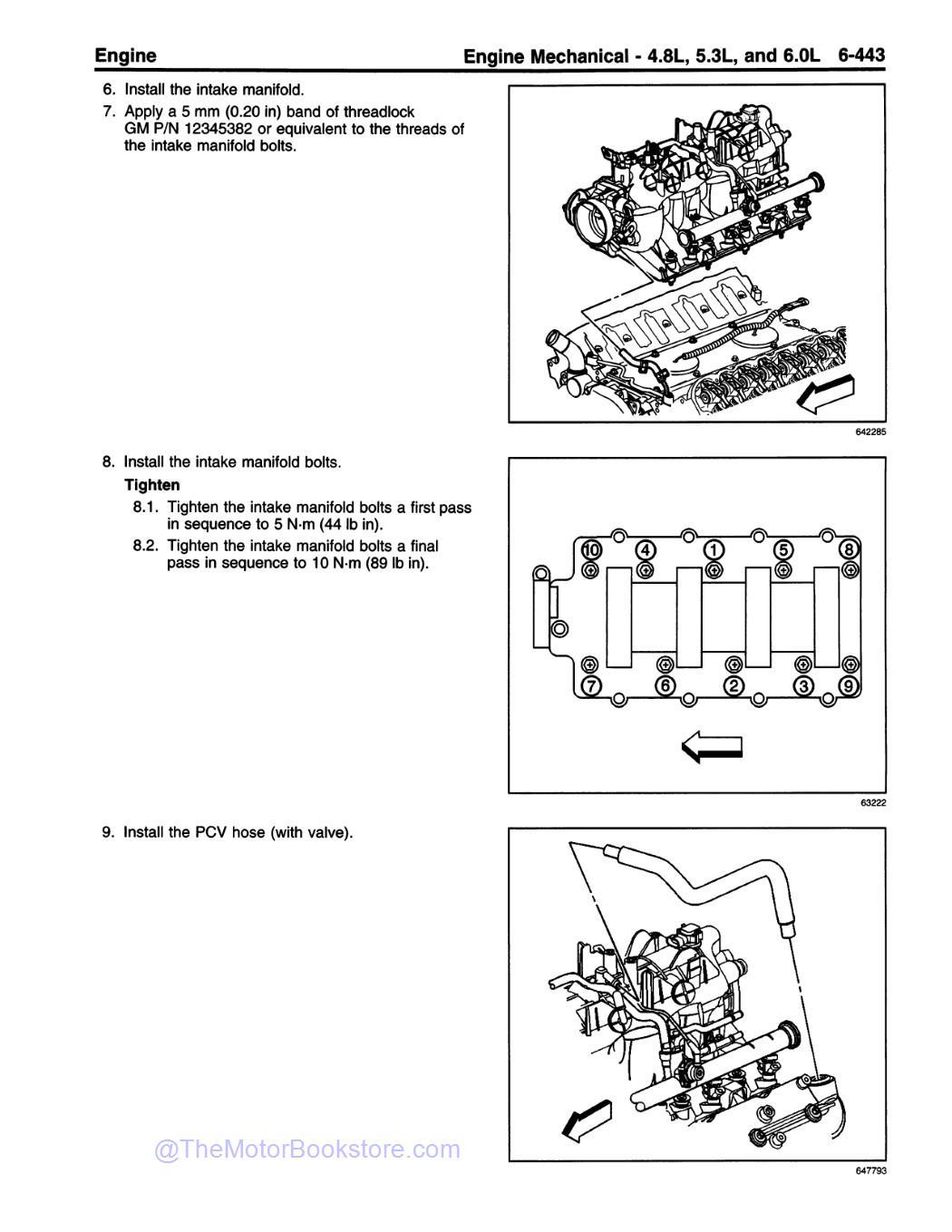 Engine

Engine Mechanical - 4.8L, 5.3L, and 6.0L 6-443

6. Install the intake manifold.

7. Apply a 5 mm (0.20 in) band of threadlock GM P/N 12345382 or equivalent to the threads of the intake manifold bolts.

642285

8. Install the intake manifold bolts.

Tighten

8.1. Tighten the intake manifold bolts a first pass in sequence to 5 N·m (44 lb in).

8.2. Tighten the intake manifold bolts a final pass in sequence to 10 N·m (89 lb in).

10 4 1 5 8

7 6 2 3 9

63222

9. Install the PCV hose (with valve).

@TheMotorBookstore.com

647793