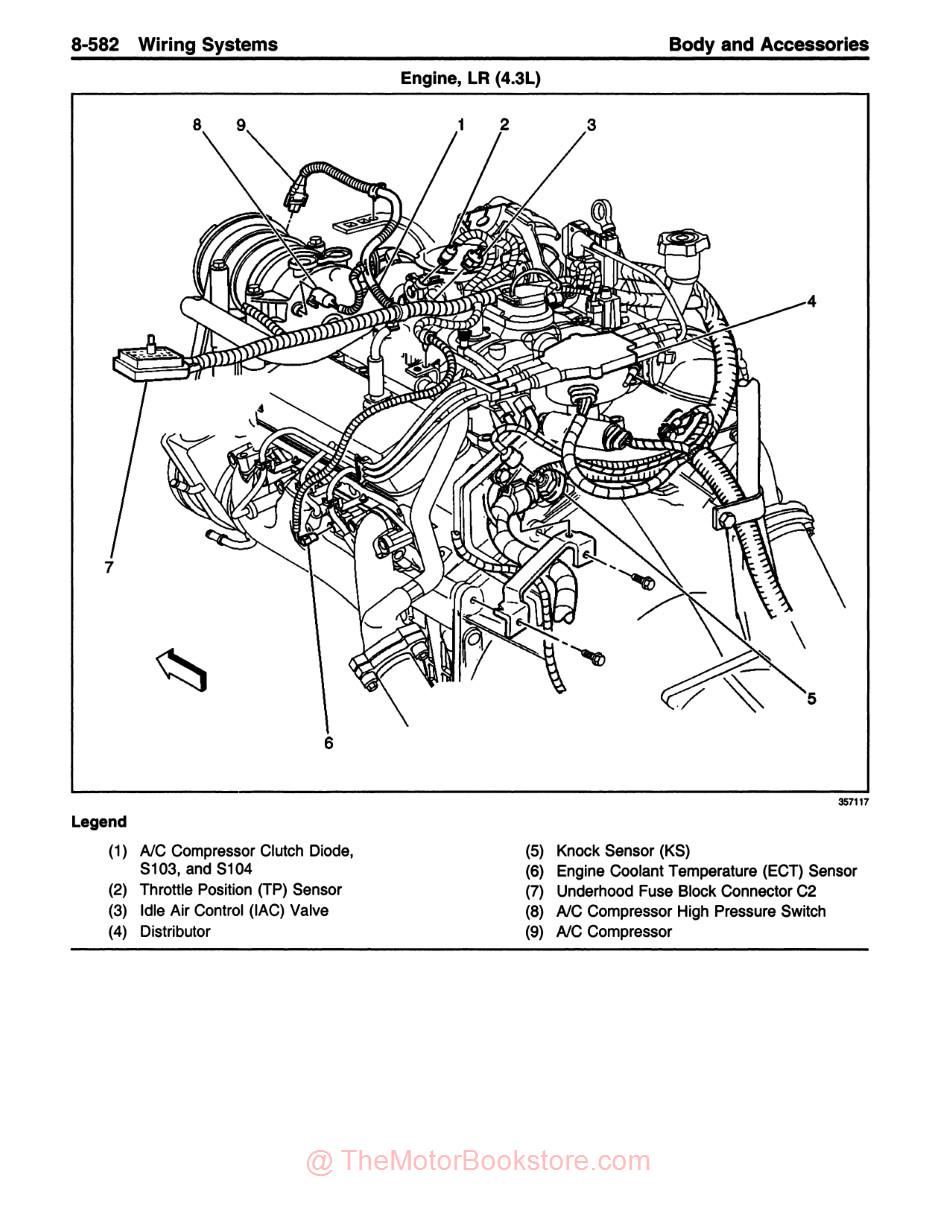 8-582 Wiring Systems Body and Accessories

Engine, LR (4.3L)

8 9 1 2 3 4 7 6 5

357117

Legend

(1) A/C Compressor Clutch Diode, S103, and S104
(2) Throttle Position (TP) Sensor
(3) Idle Air Control (IAC) Valve
(4) Distributor

(5) Knock Sensor (KS)
(6) Engine Coolant Temperature (ECT) Sensor
(7) Underhood Fuse Block Connector C2
(8) A/C Compressor High Pressure Switch
(9) A/C Compressor

@ TheMotorBookstore.com