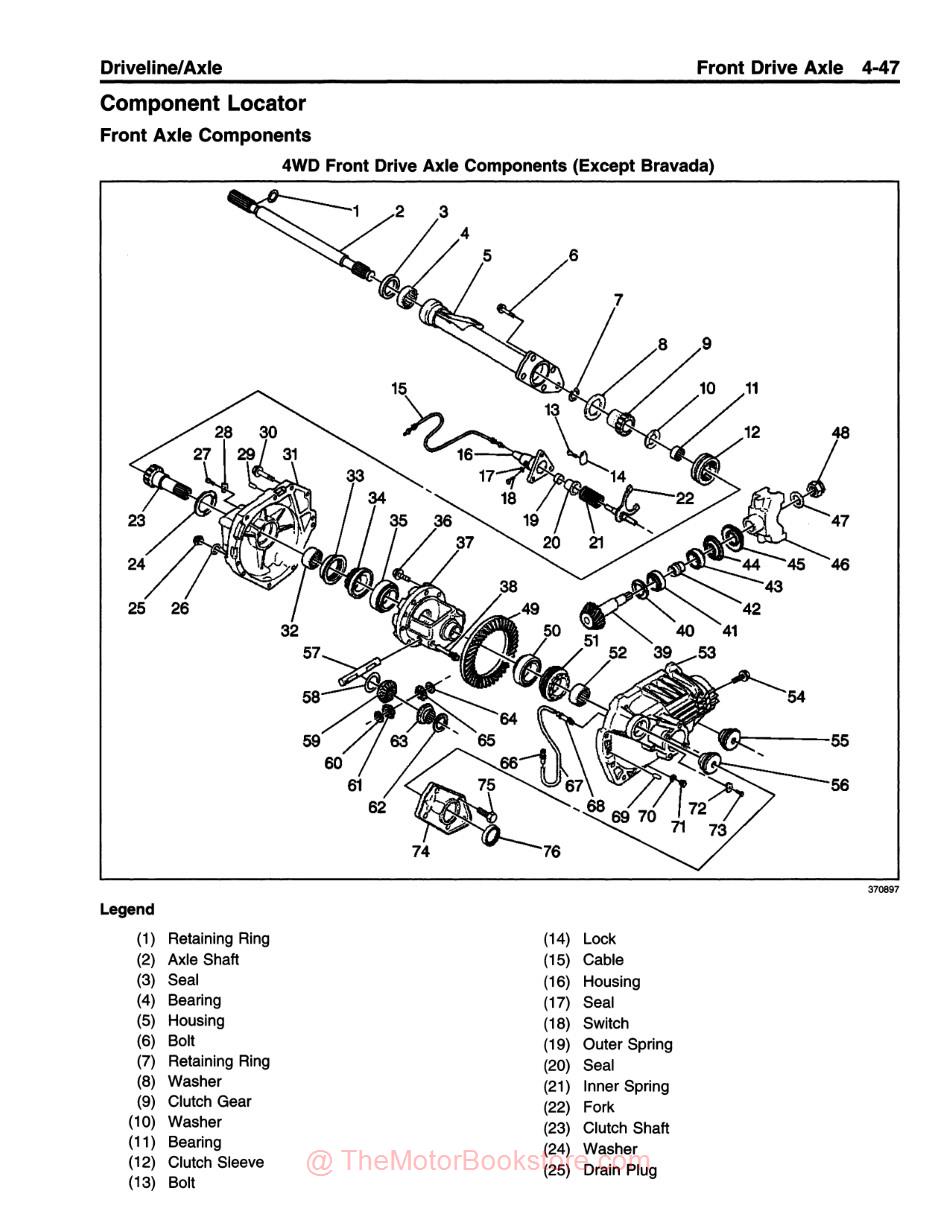 Driveline/Axle　Front Drive Axle　4-47

Component Locator

Front Axle Components

4WD Front Drive Axle Components (Except Bravada)

1 2 3 4 5 6 7 8 9 10 11 12 13 14 15 16 17 18 19 20 21 22 23 24 25 26 27 28 29 30 31 32 33 34 35 36 37 38 39 40 41 42 43 44 45 46 47 48 49 50 51 52 53 54 55 56 57 58 59 60 61 62 63 64 65 66 67 68 69 70 71 72 73 74 75 76

370897

Legend

(1) Retaining Ring
(2) Axle Shaft
(3) Seal
(4) Bearing
(5) Housing
(6) Bolt
(7) Retaining Ring
(8) Washer
(9) Clutch Gear
(10) Washer
(11) Bearing
(12) Clutch Sleeve
(13) Bolt

(14) Lock
(15) Cable
(16) Housing
(17) Seal
(18) Switch
(19) Outer Spring
(20) Seal
(21) Inner Spring
(22) Fork
(23) Clutch Shaft
(24) Washer
(25) Drain Plug

@ TheMotorBookstore.com