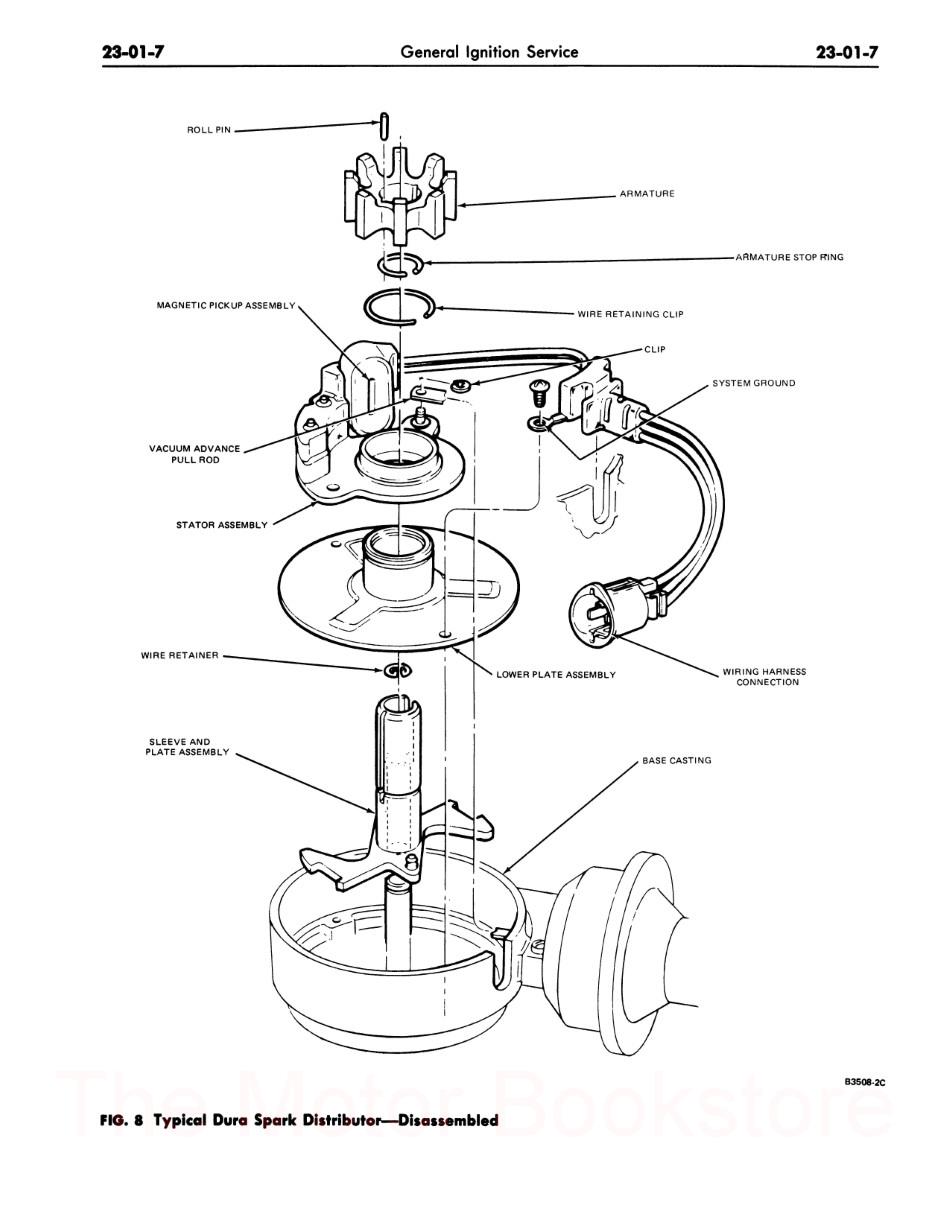 23-01-7 General Ignition Service 23-01-7

ROLL PIN

ARMATURE

ARMATURE STOP RING

MAGNETIC PICKUP ASSEMBLY

WIRE RETAINING CLIP

CLIP

SYSTEM GROUND

VACUUM ADVANCE PULL ROD

STATOR ASSEMBLY

WIRE RETAINER

LOWER PLATE ASSEMBLY

WIRING HARNESS CONNECTION

SLEEVE AND PLATE ASSEMBLY

BASE CASTING

B3508-2C

The Motor Bookstore

FIG. 8 Typical Dura Spark Distributor—Disassembled