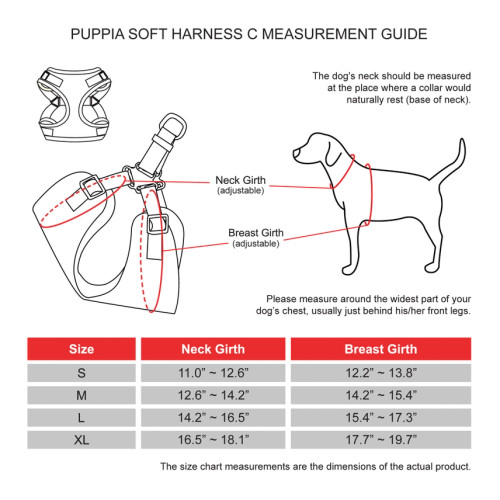 PUPPIA SOFT HARNESS C MEASUREMENT GUIDE

The dog's neck should be measured at the place where a collar would naturally rest (base of neck).

Neck Girth
(adjustable)

Breast Girth
(adjustable)

Please measure around the widest part of your dog's chest, usually just behind his/her front legs.

| Size | Neck Girth | Breast Girth |
|---|---|---|
| S | 11.0" ~ 12.6" | 12.2" ~ 13.8" |
| M | 12.6" ~ 14.2" | 14.2" ~ 15.4" |
| L | 14.2" ~ 16.5" | 15.4" ~ 17.3" |
| XL | 16.5" ~ 18.1" | 17.7" ~ 19.7" |

The size chart measurements are the dimensions of the actual product.