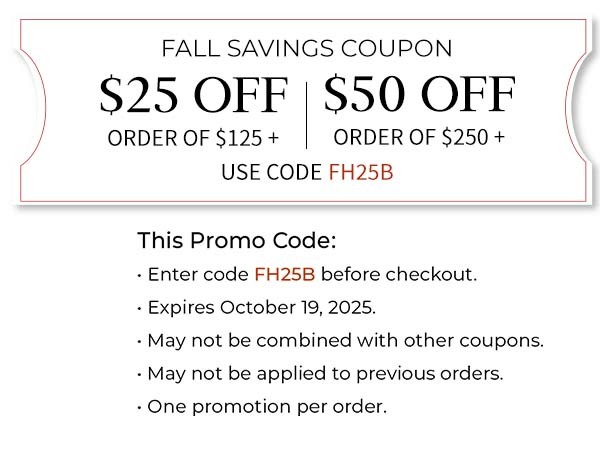 FALL SAVINGS COUPON

$25 OFF
ORDER OF $125 +

$50 OFF
ORDER OF $250 +

USE CODE FH25B

This Promo Code:

• Enter code FH25B before checkout.
• Expires October 19, 2025.
• May not be combined with other coupons.
• May not be applied to previous orders.
• One promotion per order.